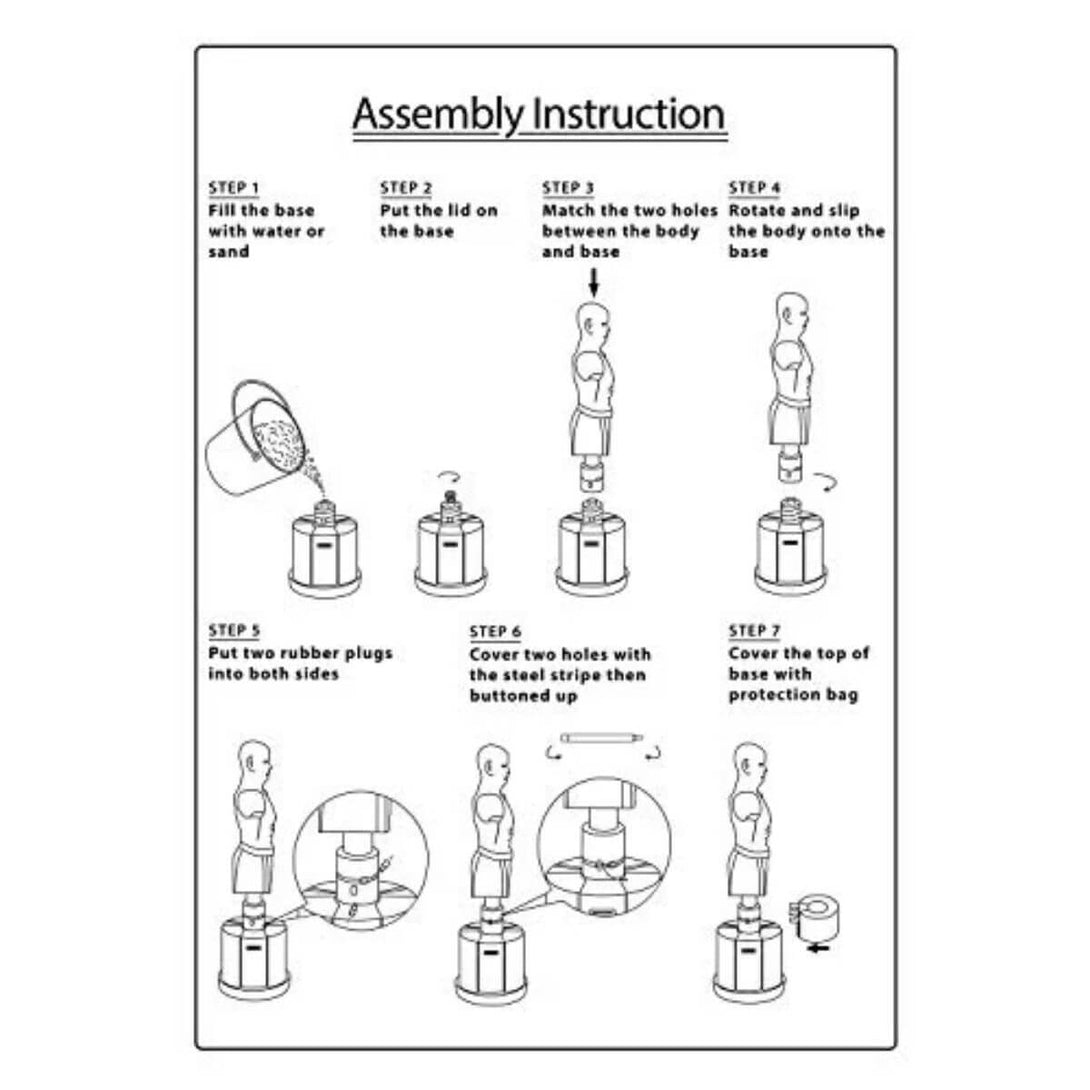 Assembly Instruction

STEP 1
Fill the base with water or sand

STEP 2
Put the lid on the base

STEP 3
Match the two holes between the body and base

STEP 4
Rotate and slip the body onto the base

STEP 5
Put two rubber plugs into both sides

STEP 6
Cover two holes with the steel stripe then buttoned up

STEP 7
Cover the top of base with protection bag