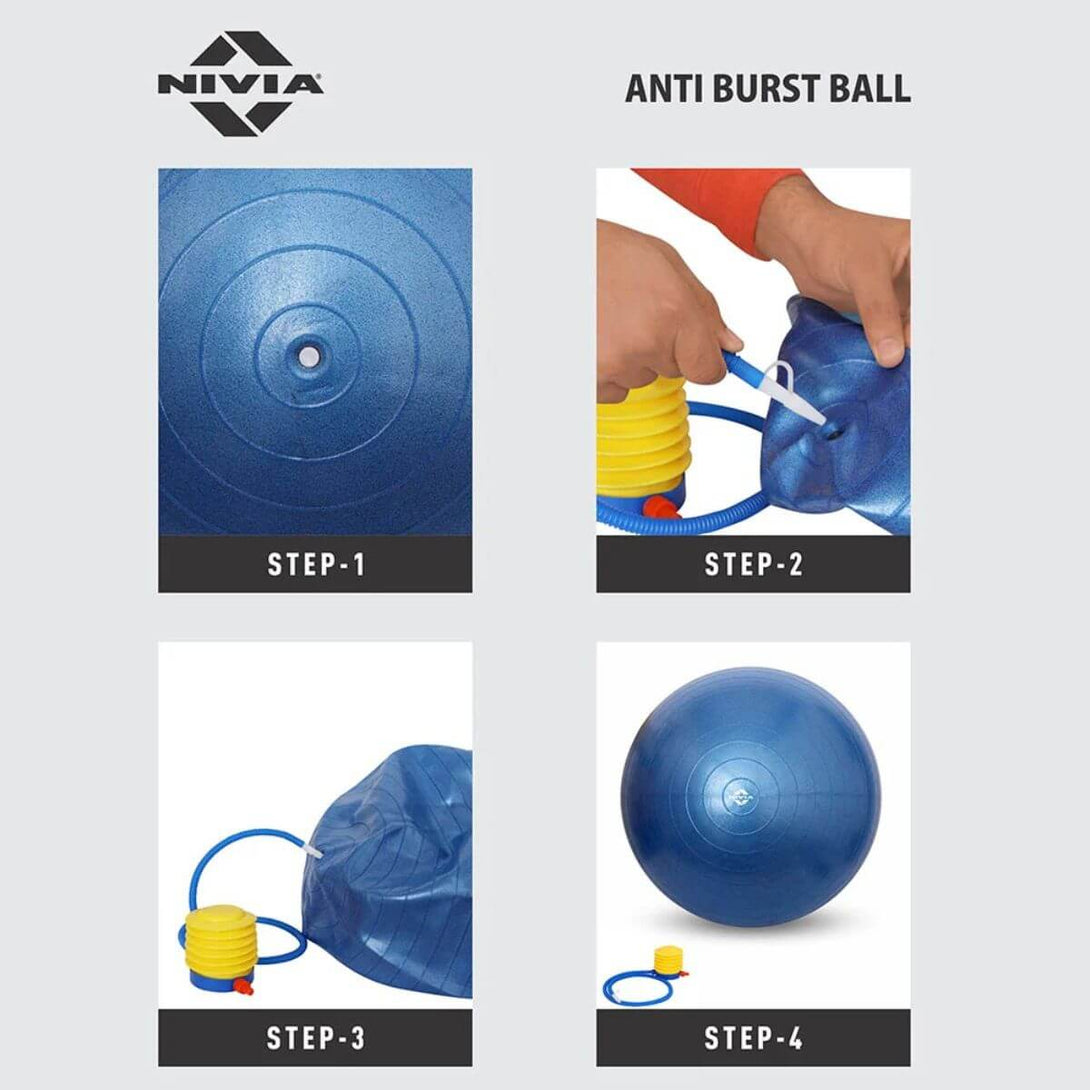 NIVIA

ANTI BURST BALL

STEP-1

STEP-2

STEP-3

NIVIA

STEP-4